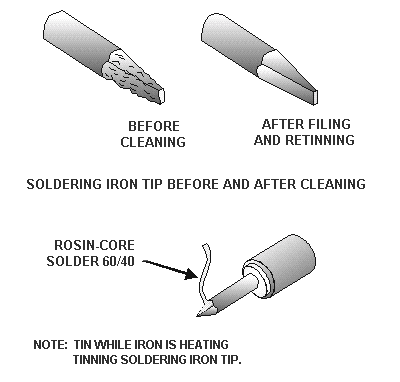 BEFORE CLEANING

AFTER FILING AND RETINNING

SOLDERING IRON TIP BEFORE AND AFTER CLEANING

ROSIN-CORE SOLDER 60/40

NOTE: TIN WHILE IRON IS HEATING
TINNING SOLDERING IRON TIP.